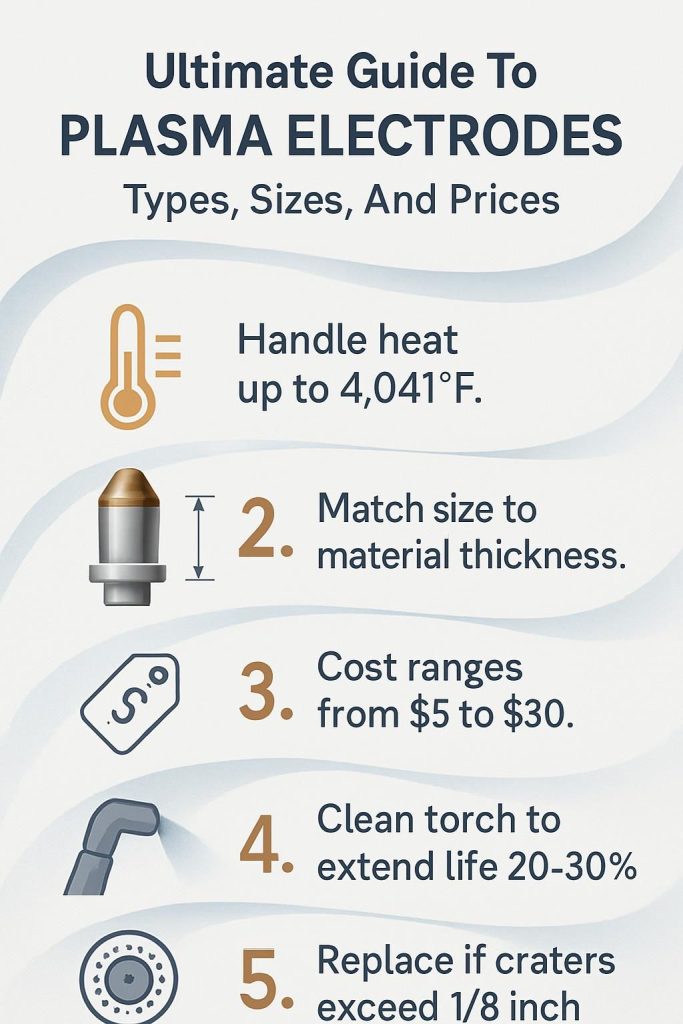 Ultimate Guide To
PLASMA ELECTRODES
Types, Sizes, And Prices

Handle heat up to 4,041°F.

2. Match size to material thickness.

$ 3. Cost ranges from \$5 to \$30.

4. Clean torch to extend life 20-30%

5. Replace if craters exceed 1/8 inch